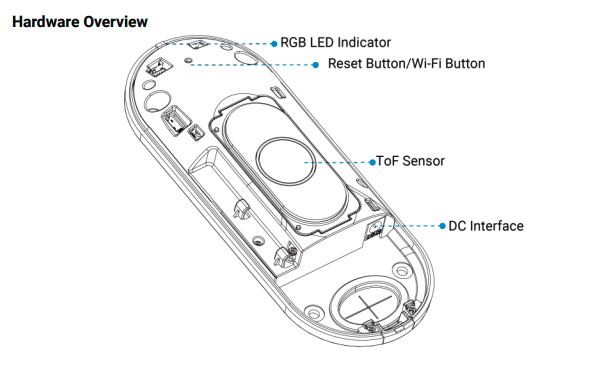 Hardware Overview

RGB LED Indicator

Reset Button/Wi-Fi Button

ToF Sensor

DC Interface